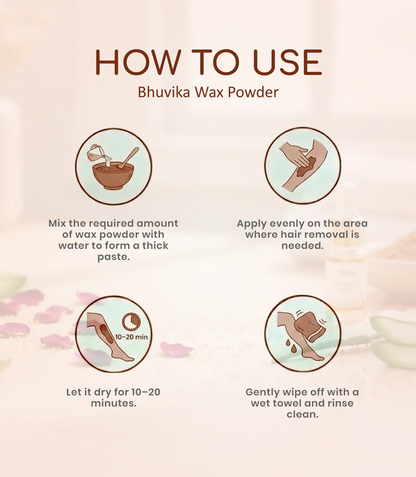 HOW TO USE
Bhuvika Wax Powder

Mix the required amount of wax powder with water to form a thick paste.

Apply evenly on the area where hair removal is needed.

10-20 min

Let it dry for 10–20 minutes.

Gently wipe off with a wet towel and rinse clean.