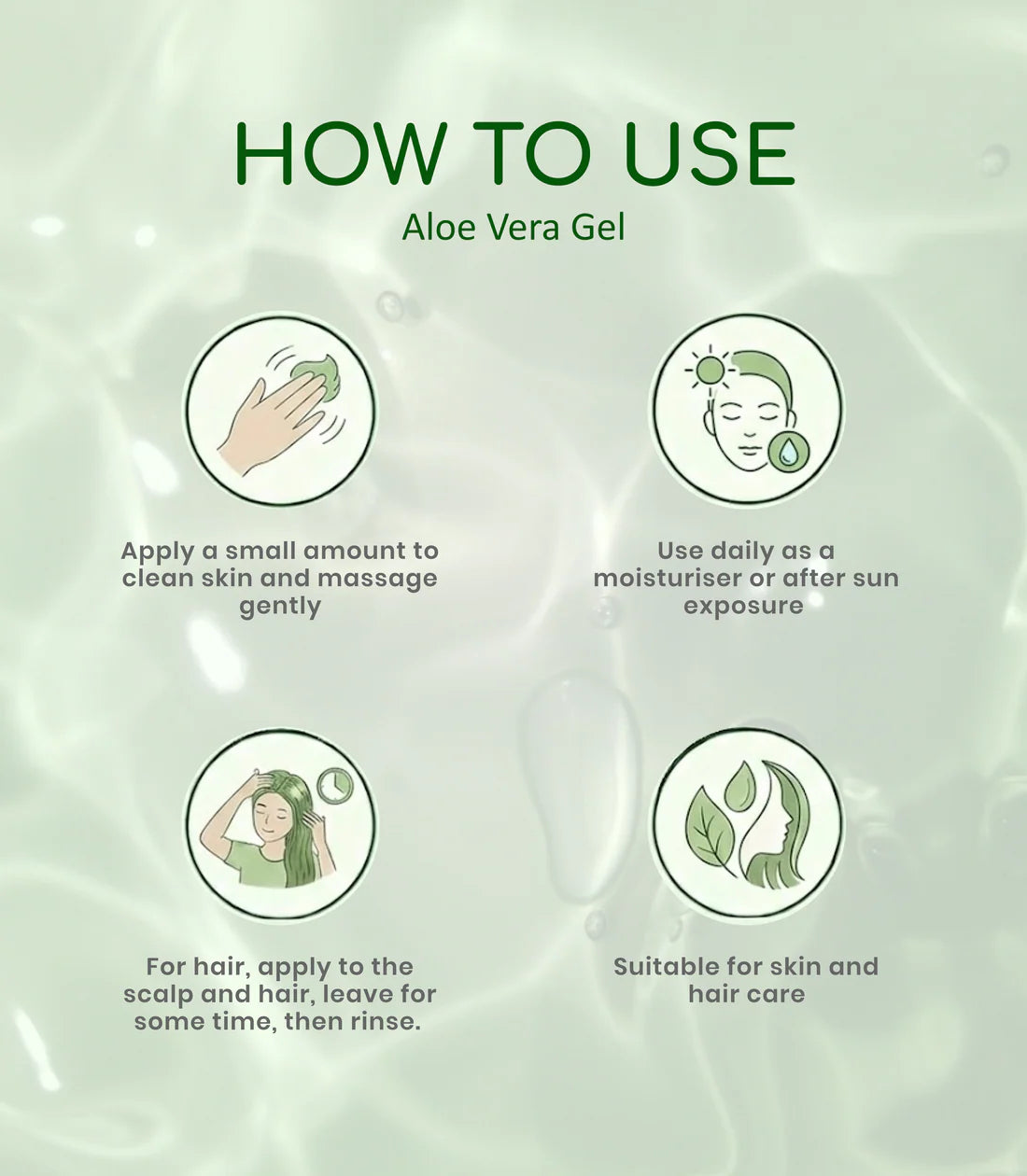 HOW TO USE
Aloe Vera Gel

Apply a small amount to clean skin and massage gently

Use daily as a moisturiser or after sun exposure

For hair, apply to the scalp and hair, leave for some time, then rinse.

Suitable for skin and hair care